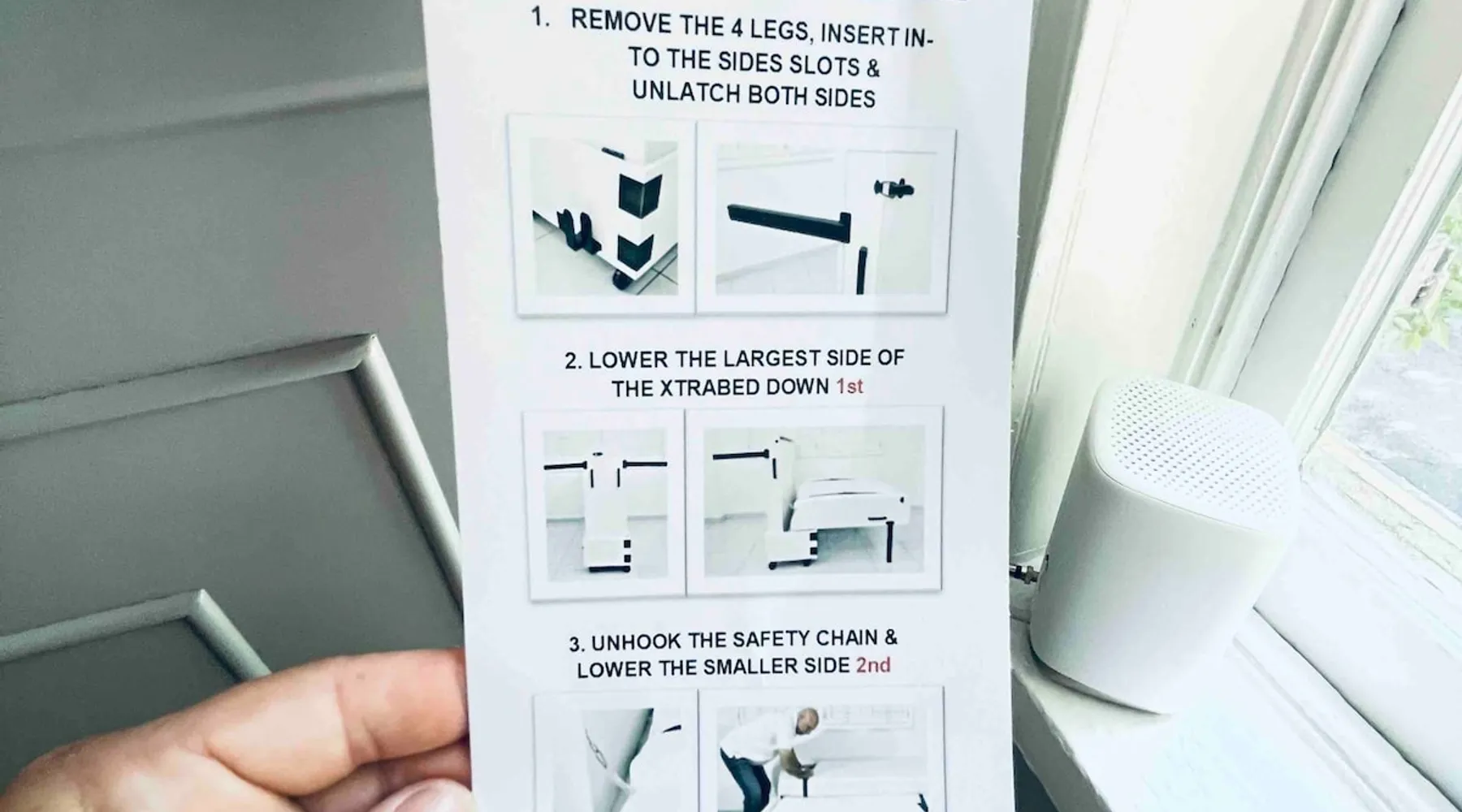 1. REMOVE THE 4 LEGS, INSERT INTO THE SIDES SLOTS & UNLATCH BOTH SIDES

2. LOWER THE LARGEST SIDE OF THE XTRABED DOWN 1st

3. UNHOOK THE SAFETY CHAIN & LOWER THE SMALLER SIDE 2nd