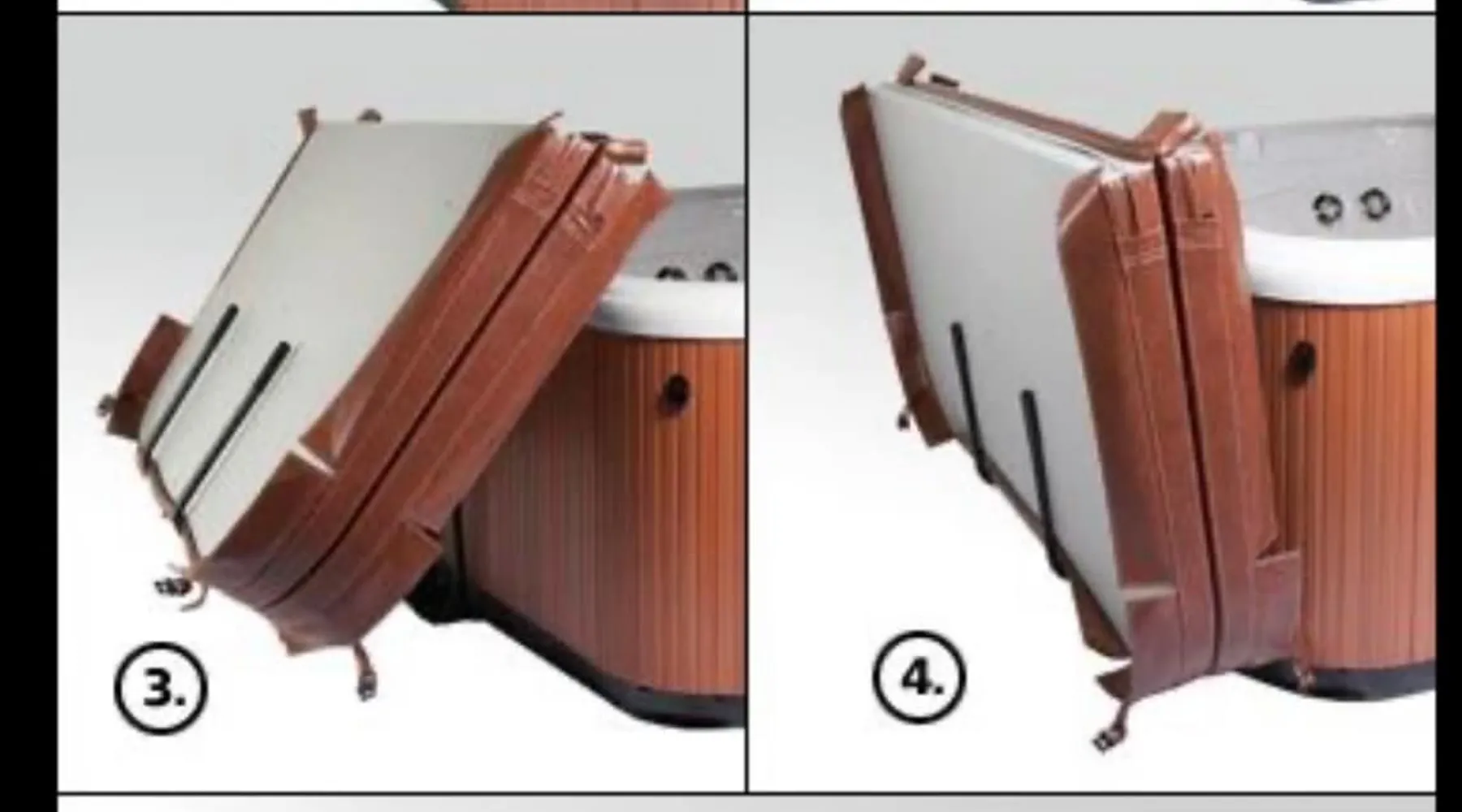 3.

4.