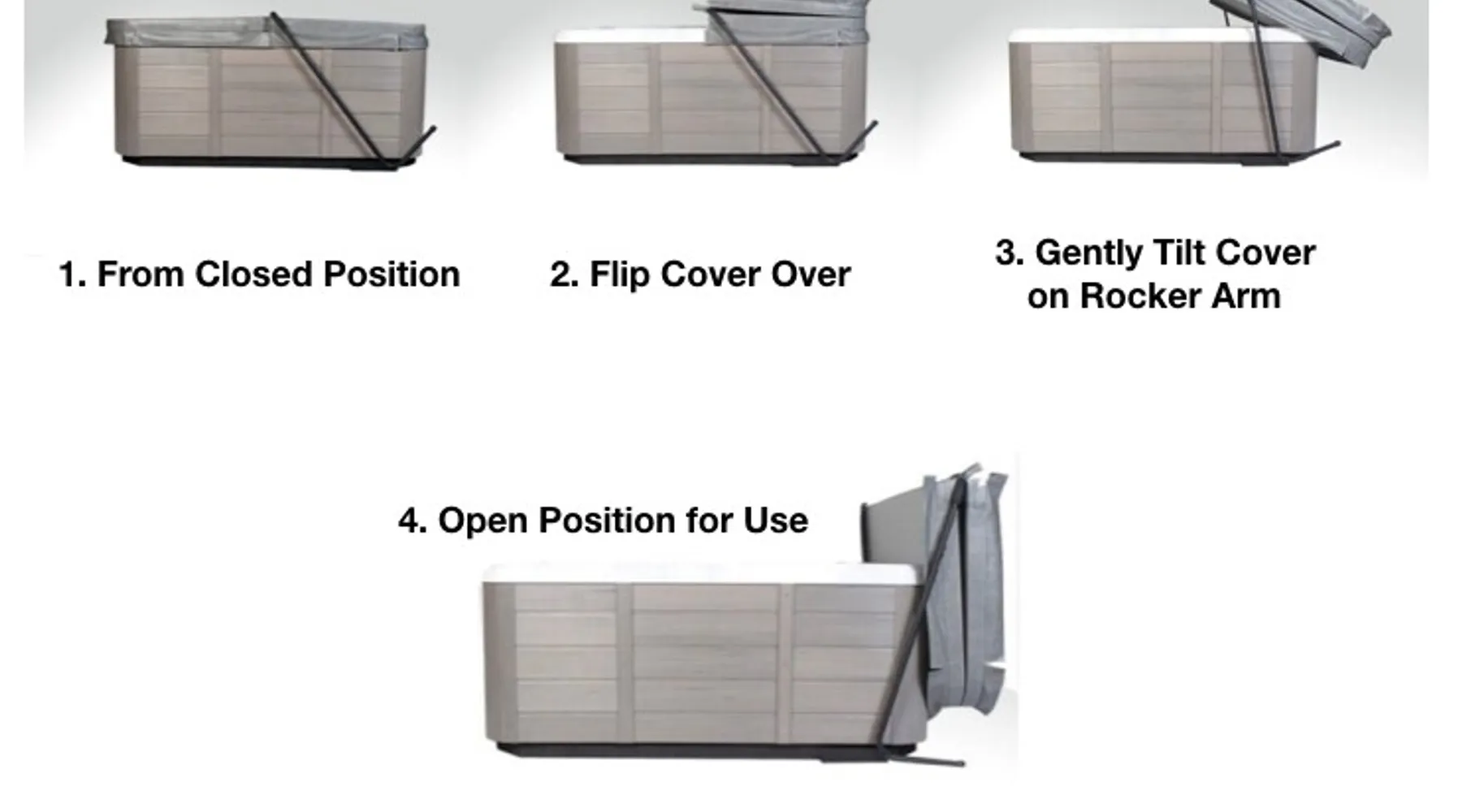 1. From Closed Position

2. Flip Cover Over

3. Gently Tilt Cover on Rocker Arm

4. Open Position for Use