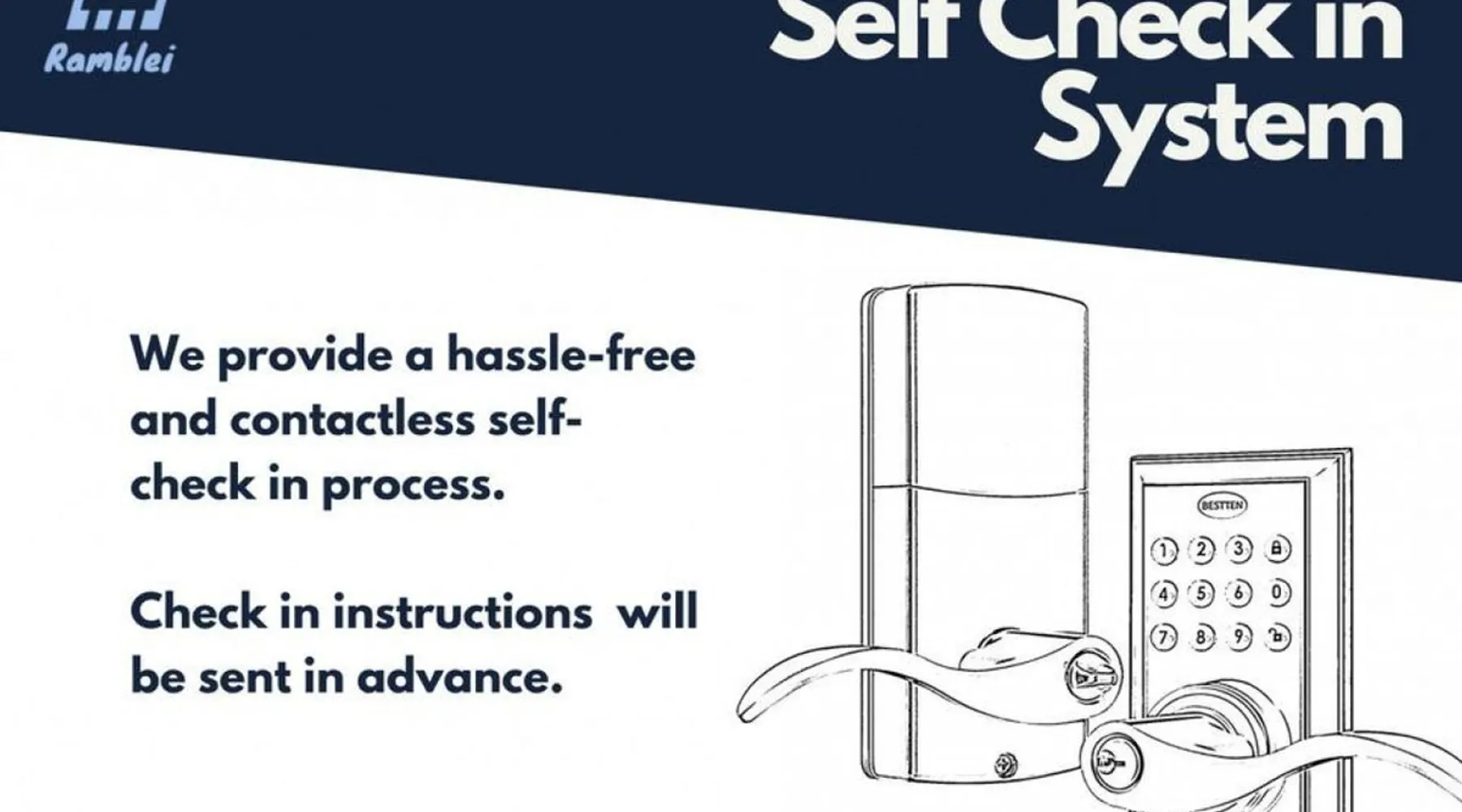 Ramblei

Self Check in System

We provide a hassle-free and contactless self-check in process.

Check in instructions will be sent in advance.

BESTTEN

1 2 3
4 5 6 0
7 8 9