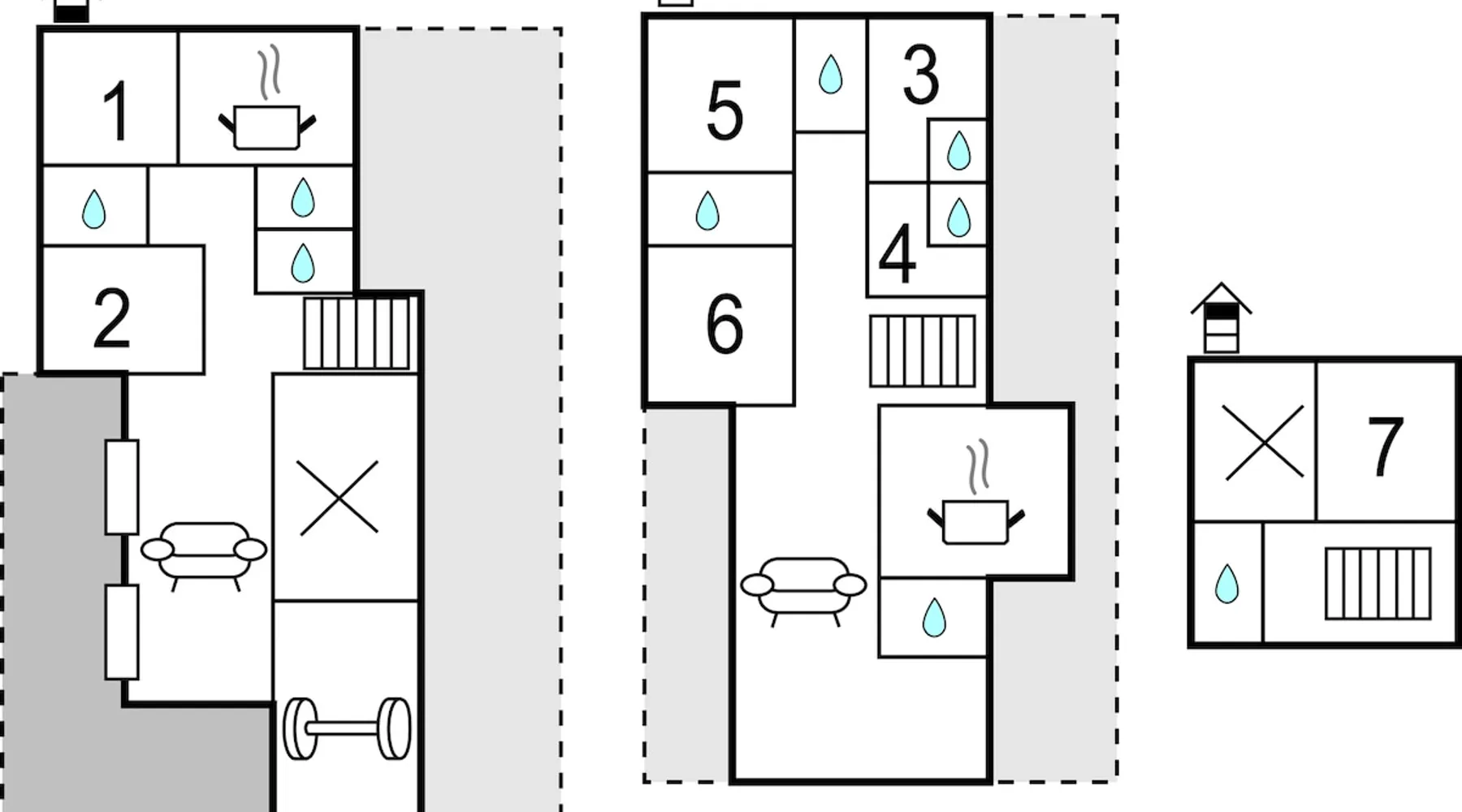 1
2
5
3
4
6
7