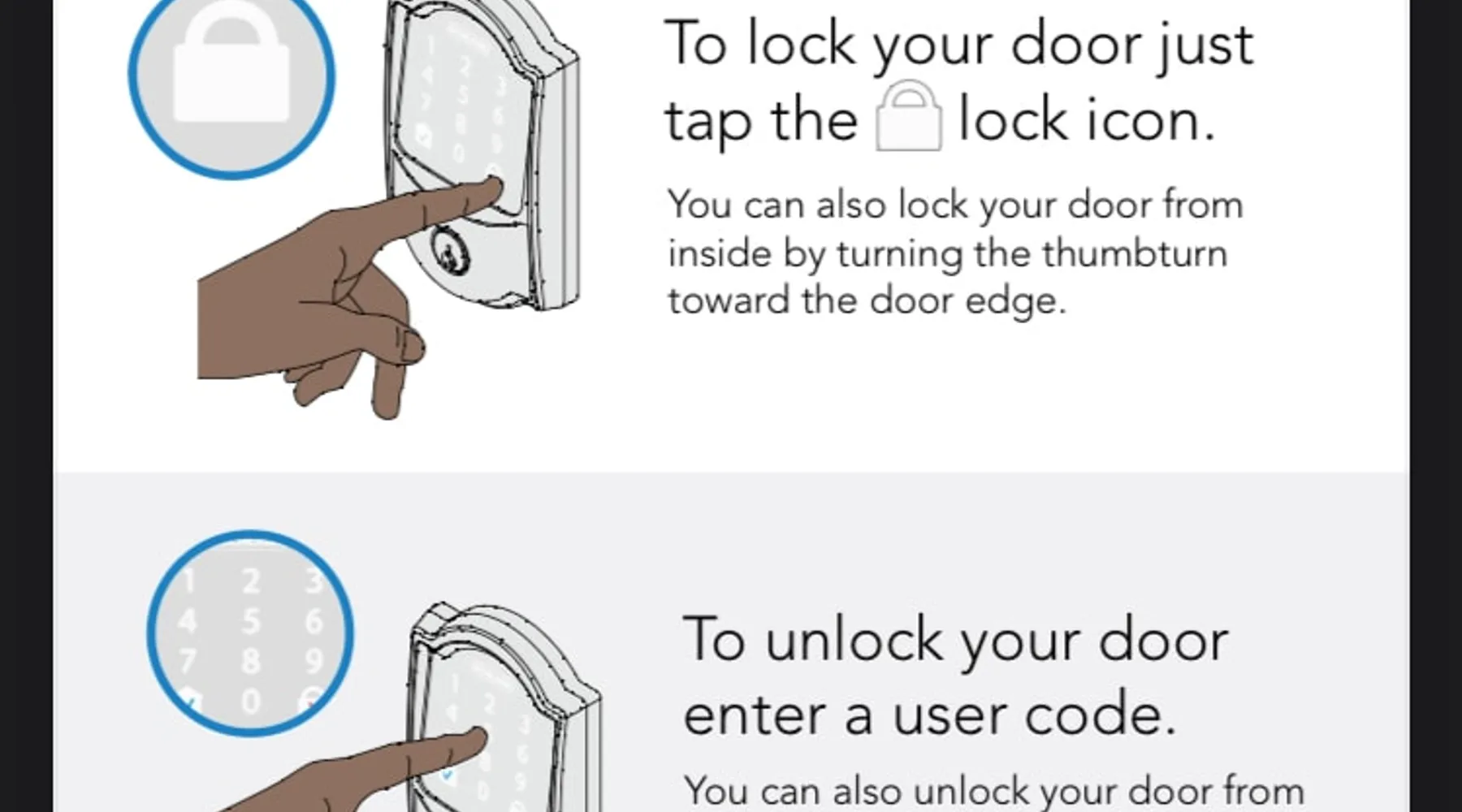 To lock your door just tap the lock icon.

You can also lock your door from inside by turning the thumbturn toward the door edge.

1 2 3
4 5 6
7 8 9
0

To unlock your door enter a user code.

You can also unlock your door from