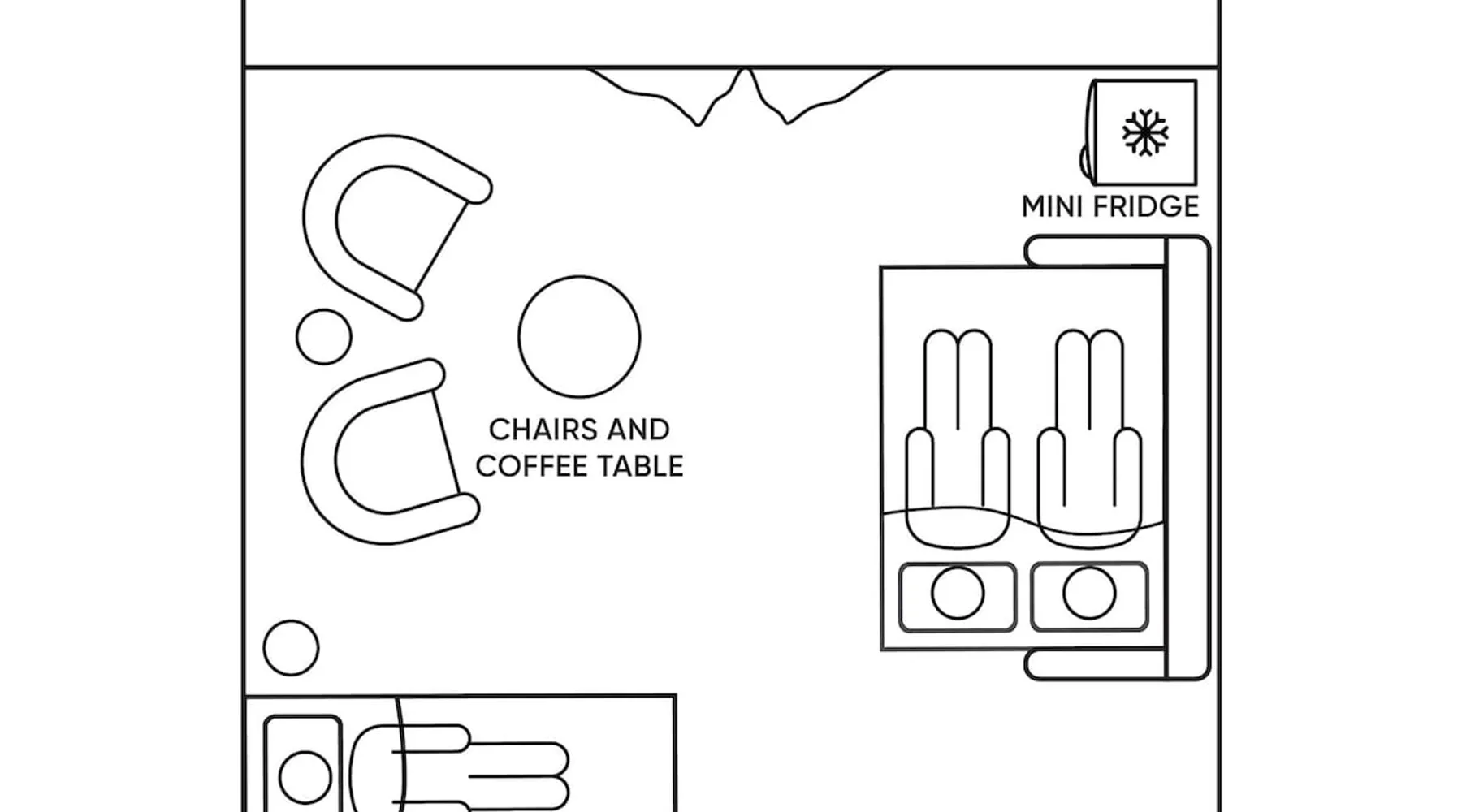 MINI FRIDGE

CHAIRS AND COFFEE TABLE