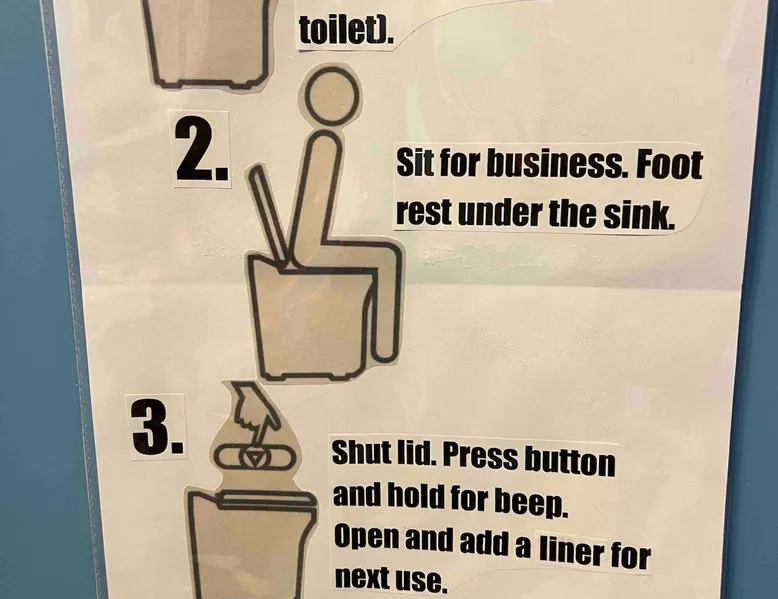 toilet).

2.

Sit for business. Foot rest under the sink.

3.

Shut lid. Press button and hold for beep. Open and add a liner for next use.