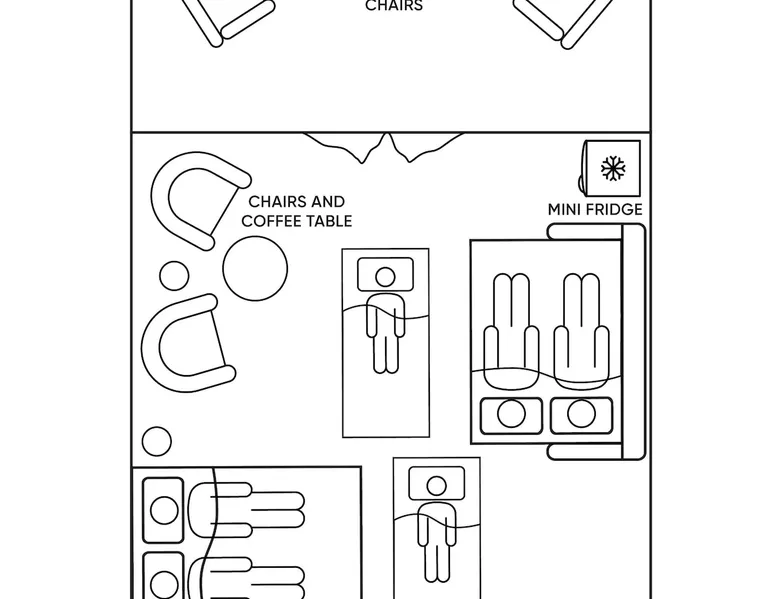 CHAIRS

CHAIRS AND COFFEE TABLE

MINI FRIDGE